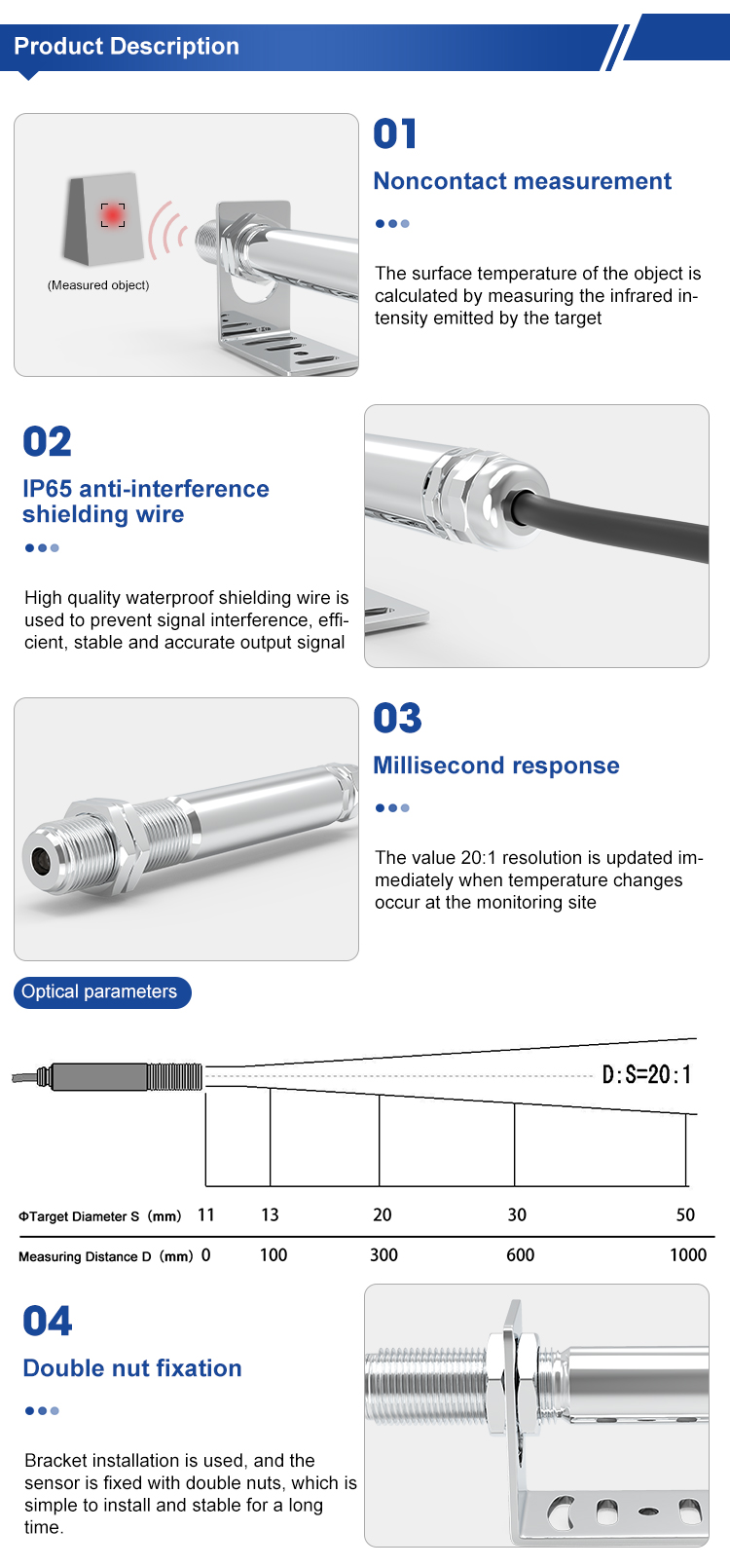 Product Description

(Measured object)

01

Noncontact measurement

The surface temperature of the object is calculated by measuring the infrared intensity emitted by the target

02

IP65 anti-interference shielding wire

High quality waterproof shielding wire is used to prevent signal interference, efficient, stable and accurate output signal

03

Millisecond response

The value 20:1 resolution is updated immediately when temperature changes occur at the monitoring site

Optical parameters

D:S=20:1

| ΦTarget Diameter S (mm) | 11 | 13 | 20 | 30 | 50 |
|---|---|---|---|---|---|
| Measuring Distance D (mm) | 0 | 100 | 300 | 600 | 1000 |

04

Double nut fixation

Bracket installation is used, and the sensor is fixed with double nuts, which is simple to install and stable for a long time.